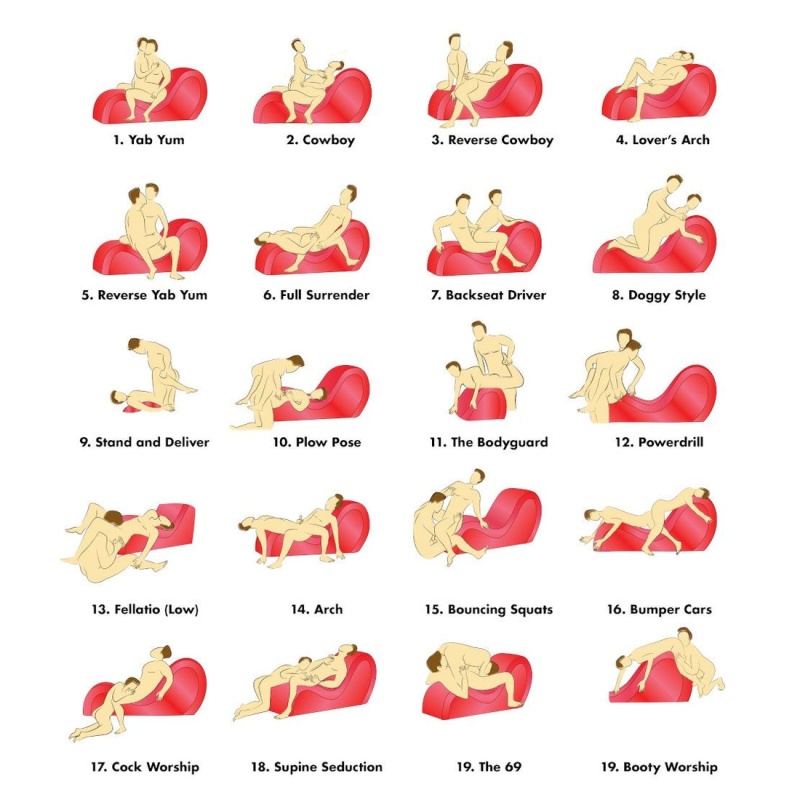 1. Yab Yum

2. Cowboy

3. Reverse Cowboy

4. Lover's Arch

5. Reverse Yab Yum

6. Full Surrender

7. Backseat Driver

8. Doggy Style

9. Stand and Deliver

10. Plow Pose

11. The Bodyguard

12. Powerdrill

13. Fellatio (Low)

14. Arch

15. Bouncing Squats

16. Bumper Cars

17. Cock Worship

18. Supine Seduction

19. The 69

19. Booty Worship